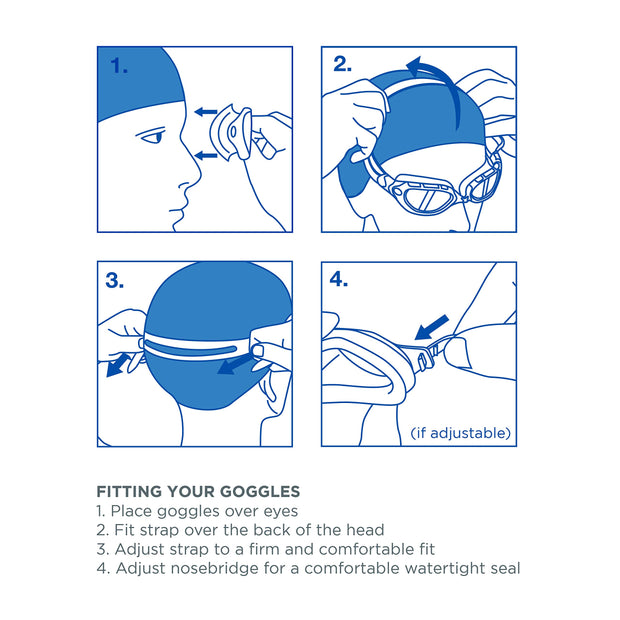 1.

2.

3.

4.

(if adjustable)

FITTING YOUR GOGGLES
1. Place goggles over eyes
2. Fit strap over the back of the head
3. Adjust strap to a firm and comfortable fit
4. Adjust nosebridge for a comfortable watertight seal