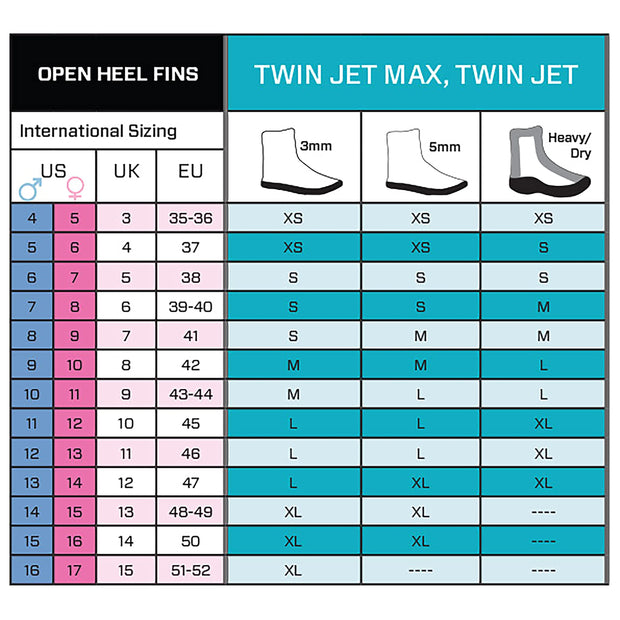 OPEN HEEL FINS

TWIN JET MAX, TWIN JET

International Sizing

| US ♂ | US ♀ | UK | EU | 3mm | 5mm | Heavy/ Dry |
|---|---|---|---|---|---|---|
| 4 | 5 | 3 | 35-36 | XS | XS | XS |
| 5 | 6 | 4 | 37 | XS | XS | S |
| 6 | 7 | 5 | 38 | S | S | S |
| 7 | 8 | 6 | 39-40 | S | S | M |
| 8 | 9 | 7 | 41 | S | M | M |
| 9 | 10 | 8 | 42 | M | M | L |
| 10 | 11 | 9 | 43-44 | M | L | L |
| 11 | 12 | 10 | 45 | L | L | XL |
| 12 | 13 | 11 | 46 | L | L | XL |
| 13 | 14 | 12 | 47 | L | XL | XL |
| 14 | 15 | 13 | 48-49 | XL | XL | ---- |
| 15 | 16 | 14 | 50 | XL | XL | ---- |
| 16 | 17 | 15 | 51-52 | XL | ---- | ---- |