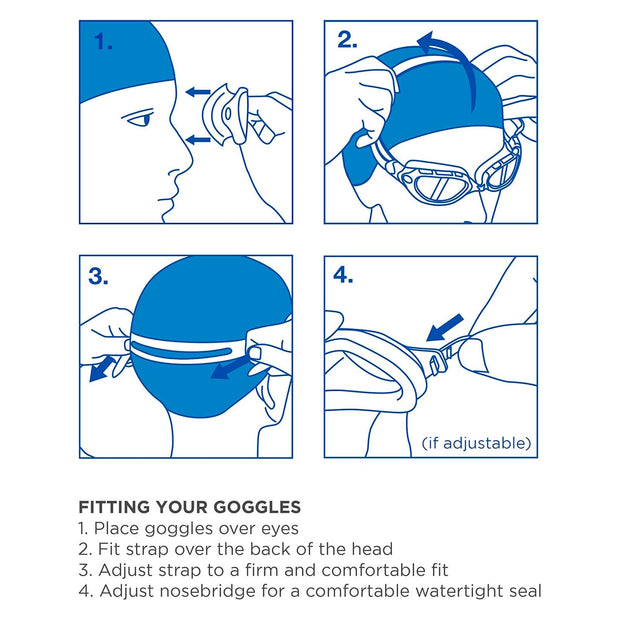 1.

2.

3.

4.

(if adjustable)

FITTING YOUR GOGGLES
1. Place goggles over eyes
2. Fit strap over the back of the head
3. Adjust strap to a firm and comfortable fit
4. Adjust nosebridge for a comfortable watertight seal